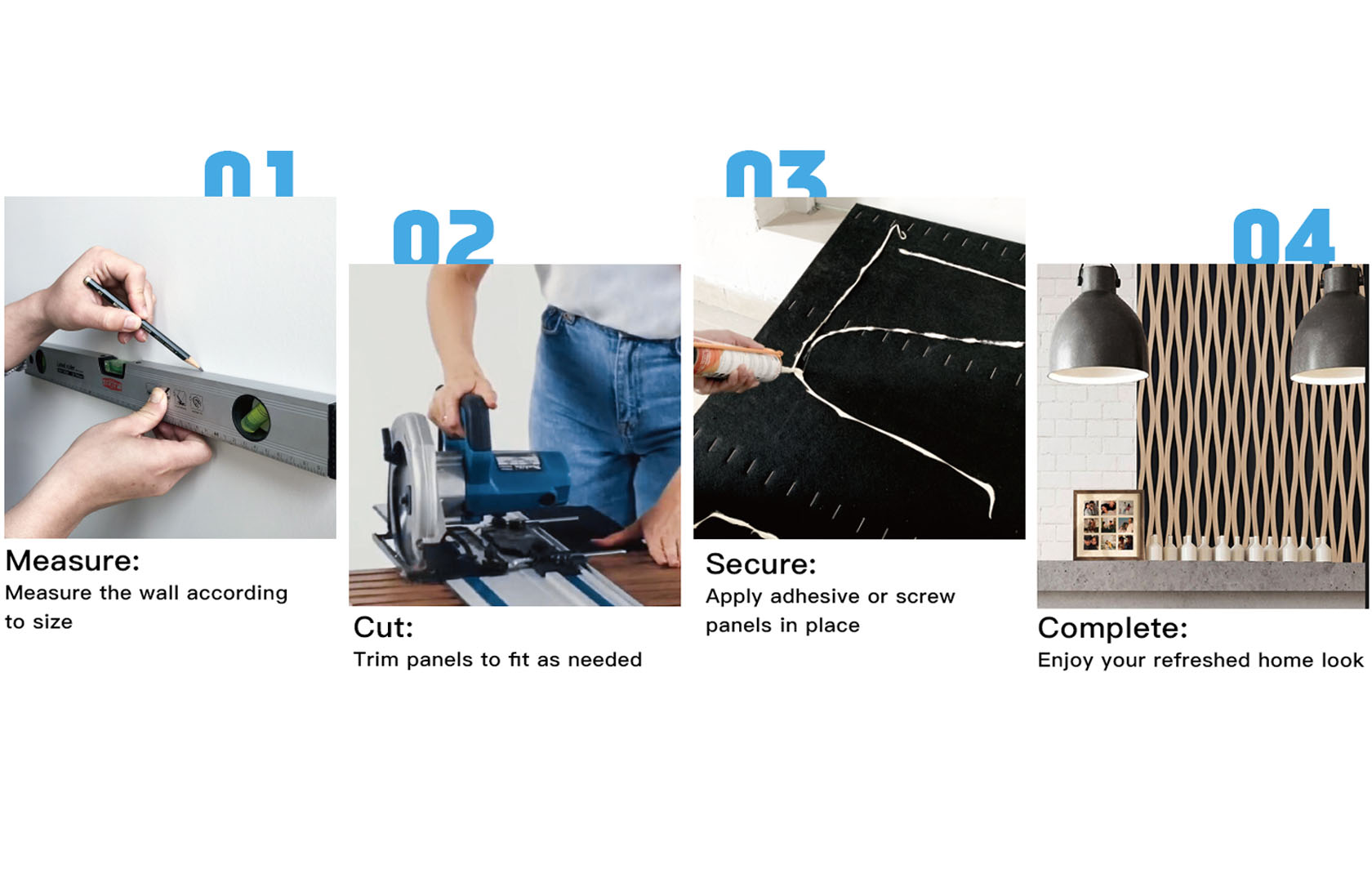 01

Measure:
Measure the wall according to size

02

Cut:
Trim panels to fit as needed

03

Secure:
Apply adhesive or screw panels in place

04

Complete:
Enjoy your refreshed home look