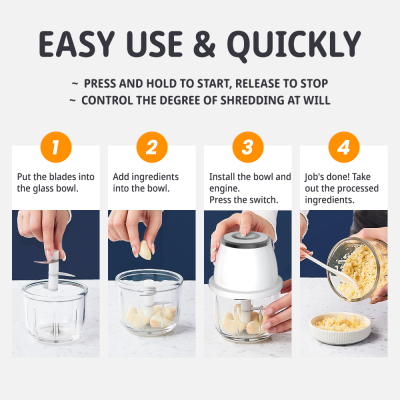 EASY USE & QUICKLY

~ PRESS AND HOLD TO START, RELEASE TO STOP
~ CONTROL THE DEGREE OF SHREDDING AT WILL

1

Put the blades into the glass bowl.

2

Add ingredients into the bowl.

3

Install the bowl and engine.
Press the switch.

4

Job's done! Take out the processed ingredients.