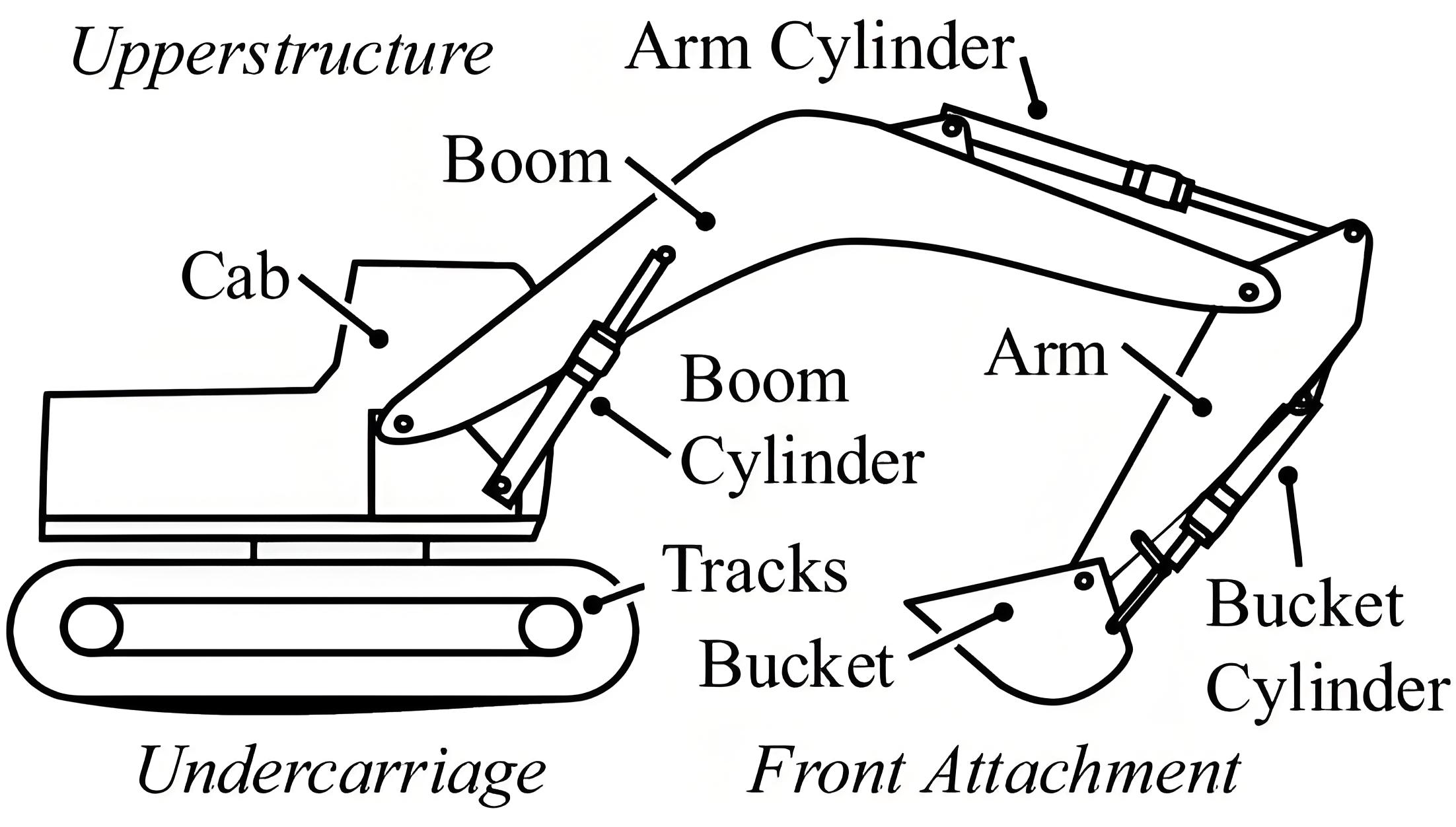 Upperstructure

Arm Cylinder

Boom

Cab

Boom Cylinder

Arm

Tracks

Bucket

Bucket Cylinder

Undercarriage

Front Attachment