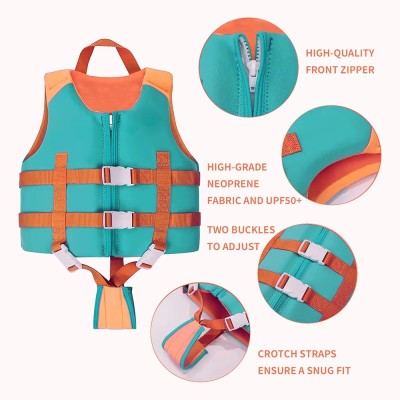 HIGH-QUALITY FRONT ZIPPER

HIGH-GRADE NEOPRENE FABRIC AND UPF50+

TWO BUCKLES TO ADJUST

CROTCH STRAPS ENSURE A SNUG FIT